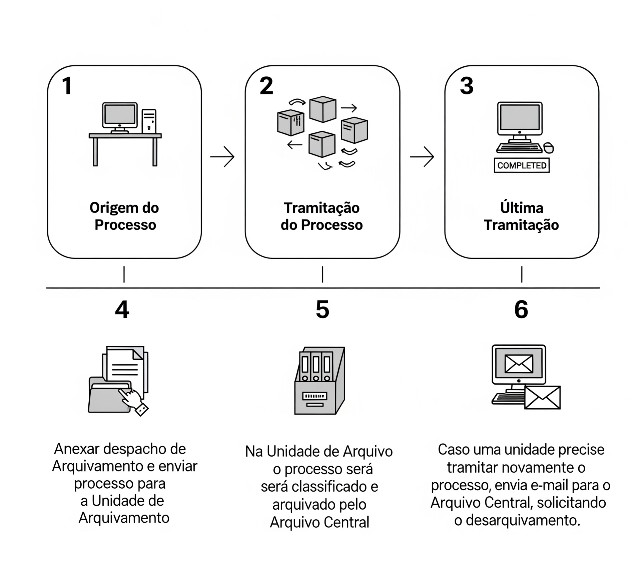 1

Origem do Processo

2

Tramitação do Processo

3

COMPLETED

Última Tramitação

4

Anexar despacho de Arquivamento e enviar processo para a Unidade de Arquivamento

5

Na Unidade de Arquivo o processo será será classificado e arquivado pelo Arquivo Central

6

Caso uma unidade precise tramitar novamente o processo, envia e-mail para o Arquivo Central, solicitando o desarquivamento.